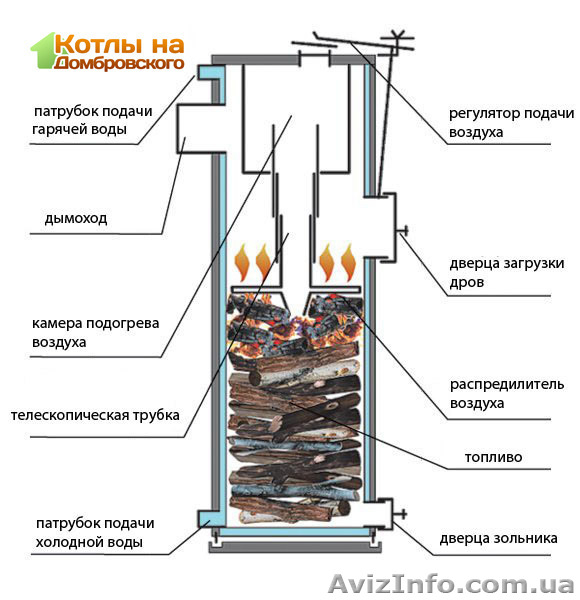 Котлы на Домбровского

патрубок подачи гарячей воды

дымоход

камера подогрева воздуха

телескопическая трубка

патрубок подачи холодной воды

регулятор подачи воздуха

дверца загрузки дров

распредилитель воздуха

топливо

дверца зольника

AvizInfo.com.ua