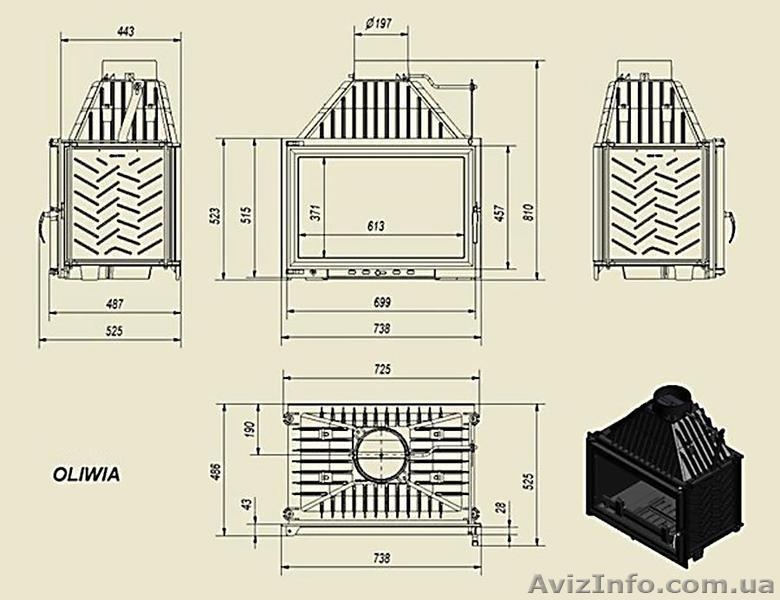 443

Ø197

523

515

371

613

457

810

487

525

699

738

725

190

486

43

28

525

738

OLIWIA

AvizInfo.com.ua